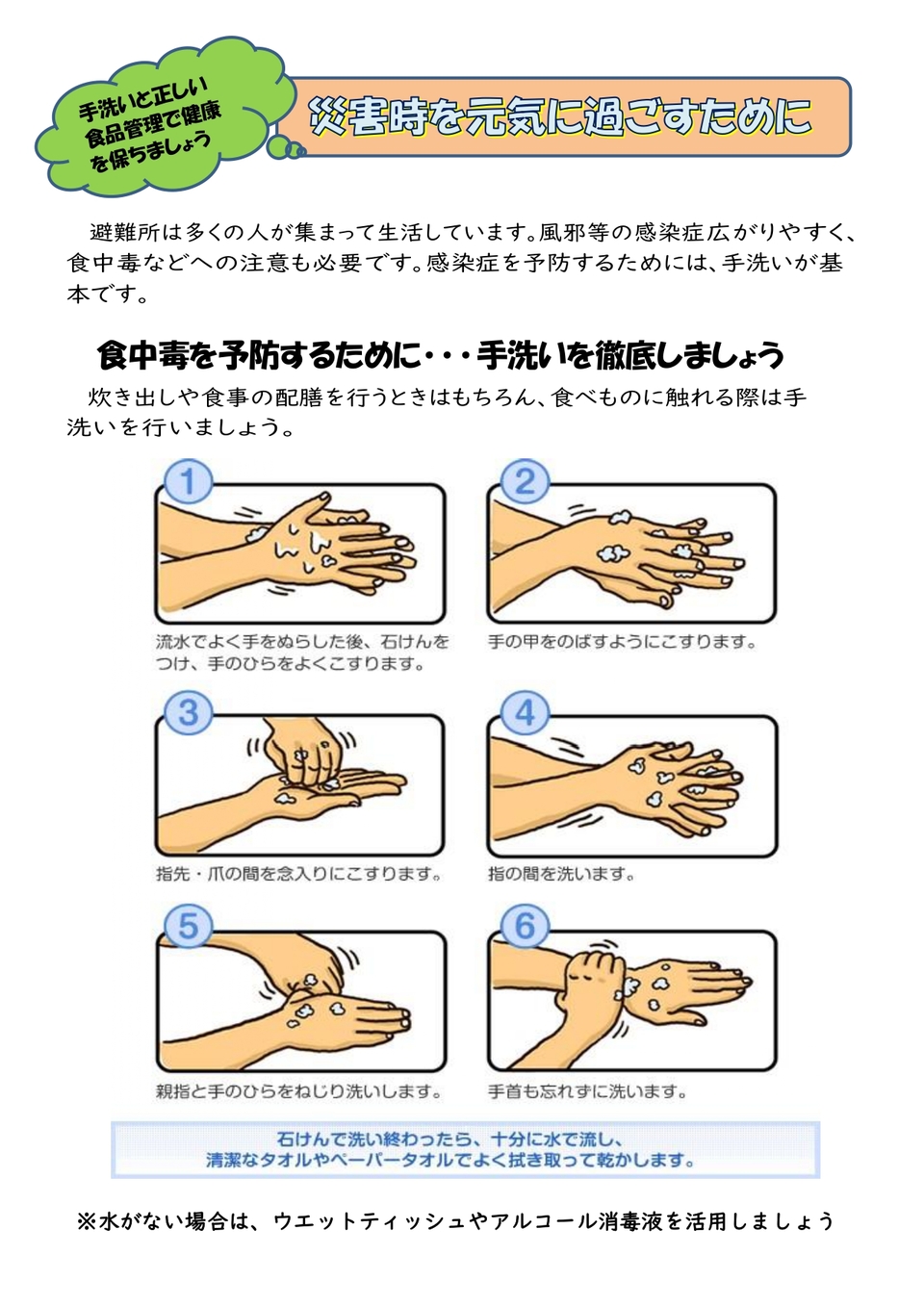 手洗いと正しい食品管理で健康を保ちましょう

災害時を元気に過ごすために

避難所は多くの人が集まって生活しています。風邪等の感染症広がりやすく、食中毒などへの注意も必要です。感染症を予防するためには、手洗いが基本です。

食中毒を予防するために・・・手洗いを徹底しましょう

炊き出しや食事の配膳を行うときはもちろん、食べものに触れる際は手洗いを行いましょう。

1
流水でよく手をぬらした後、石けんをつけ、手のひらをよくこすります。

2
手の甲をのばすようにこすります。

3
指先・爪の間を念入りにこすります。

4
指の間を洗います。

5
親指と手のひらをねじり洗いします。

6
手首も忘れずに洗います。

石けんで洗い終わったら、十分に水で流し、清潔なタオルやペーパータオルでよく拭き取って乾かします。

※水がない場合は、ウエットティッシュやアルコール消毒液を活用しましょう